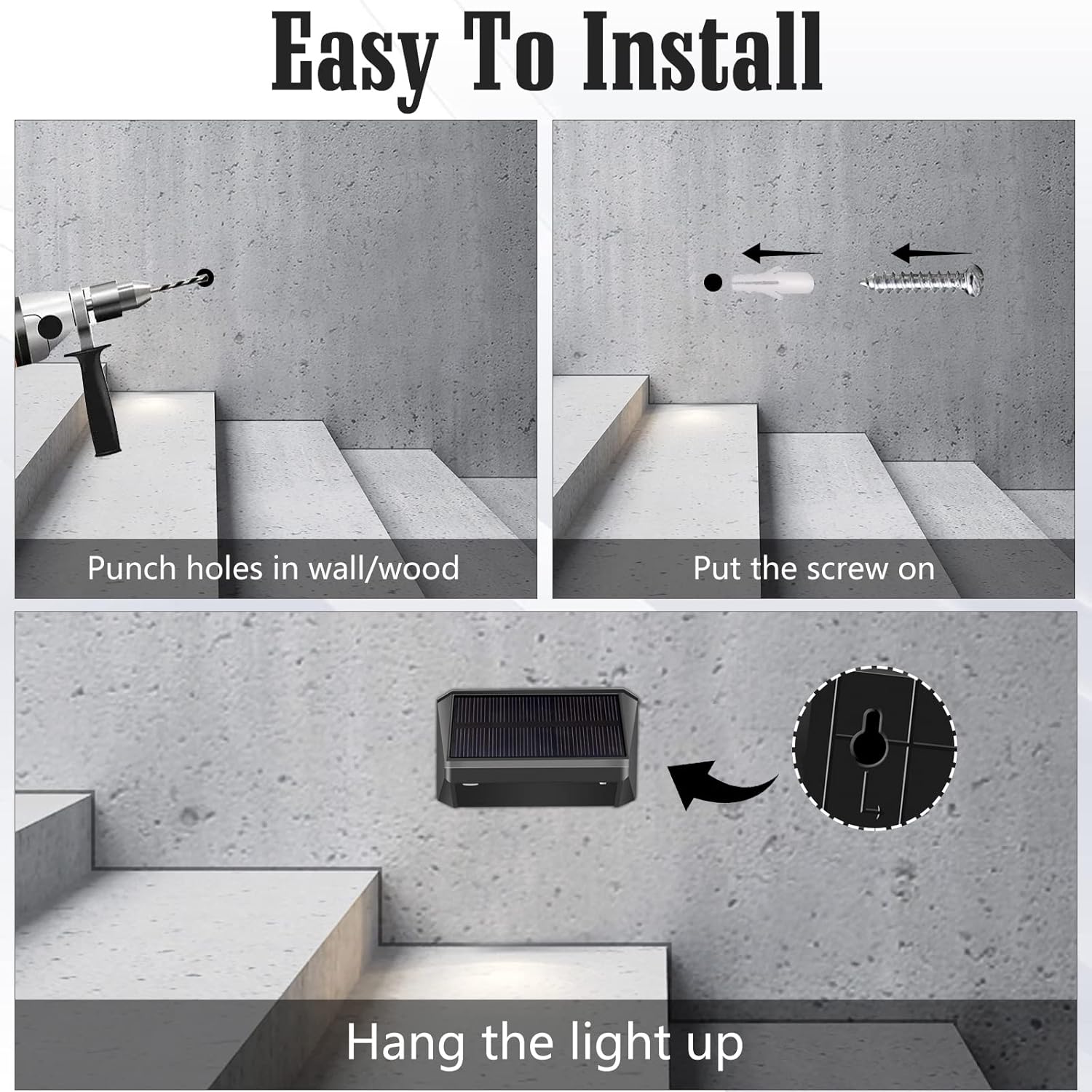 Easy To Install

Punch holes in wall/wood

Put the screw on

Hang the light up